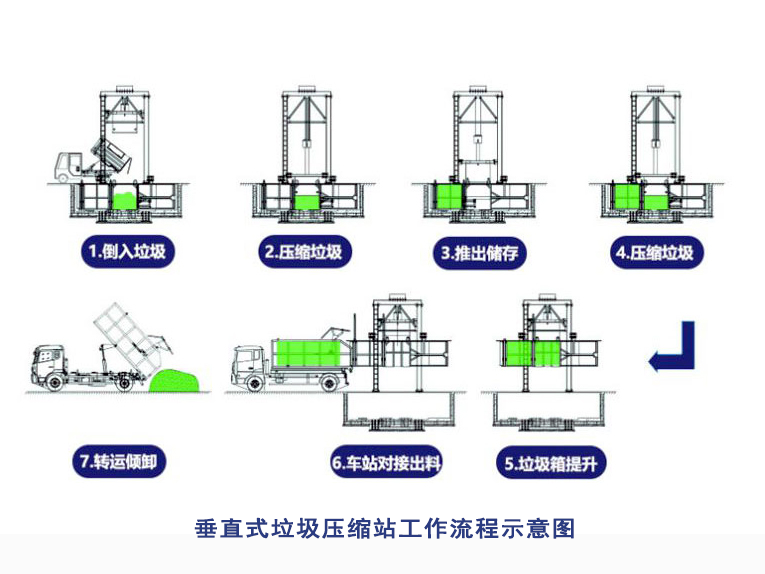 1.倒入垃圾

2.压缩垃圾

3.推出储存

4.压缩垃圾

7.转运倾卸

6.车站对接出料

5.垃圾箱提升

垂直式垃圾压缩站工作流程示意图